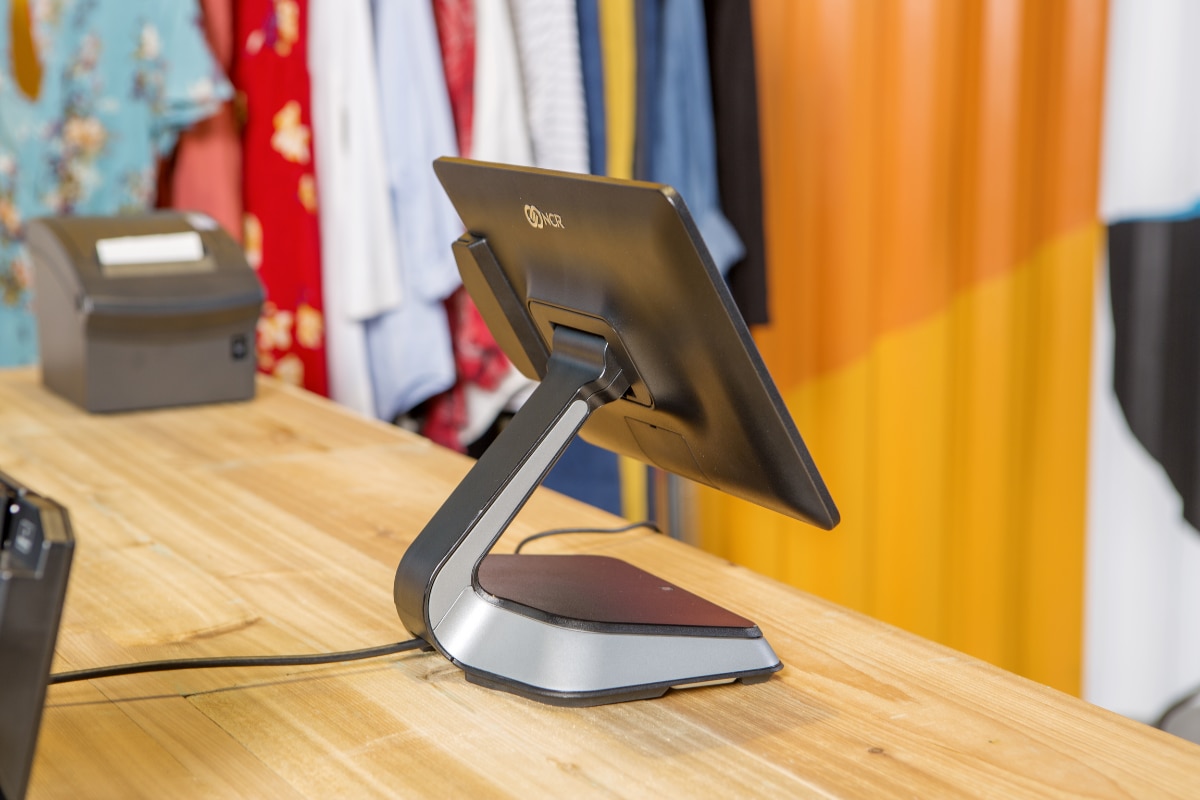 NCR